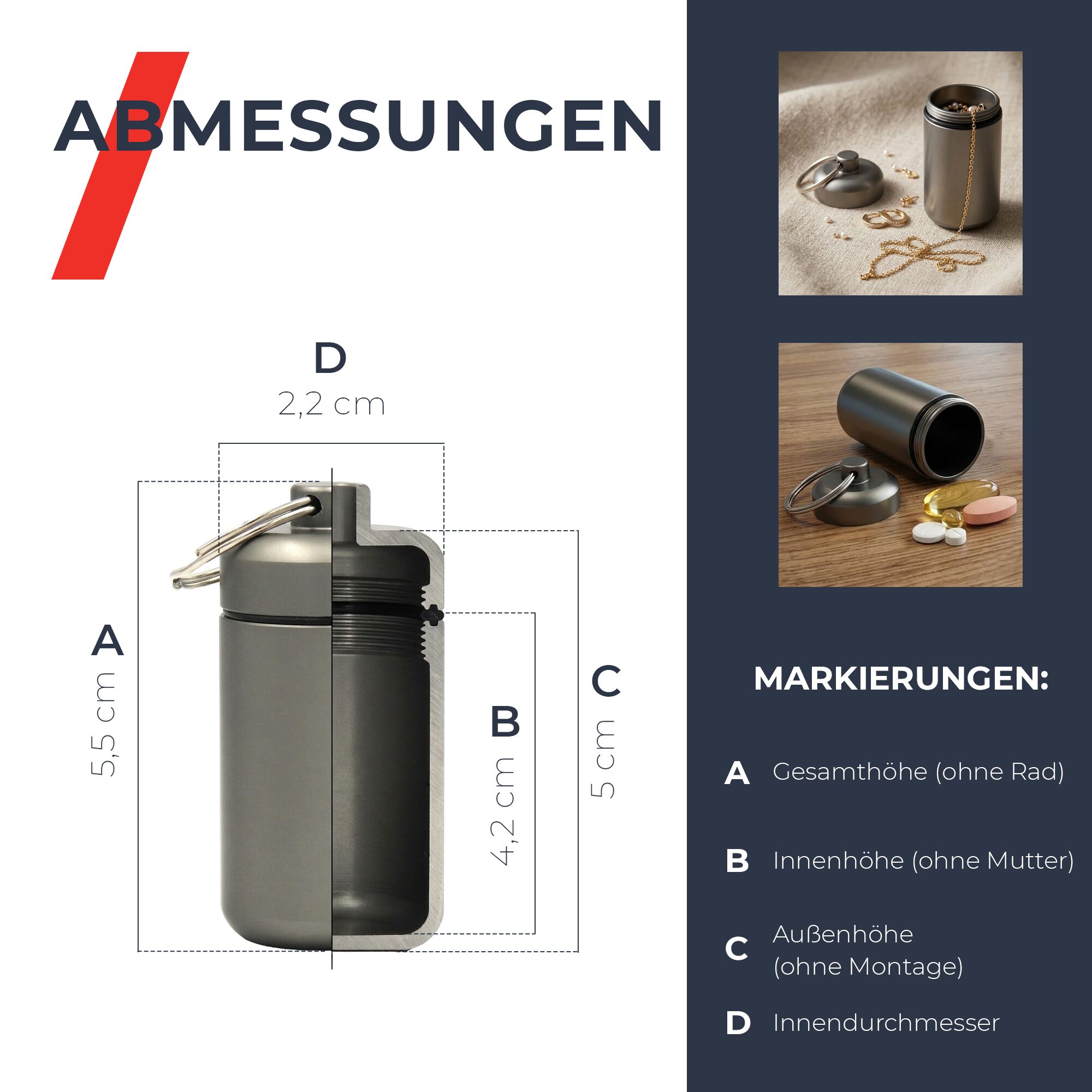 ABMESSUNGEN

D
2,2 cm

A
5,5 cm

B
4,2 cm

C
5 cm

MARKIERUNGEN:

A Gesamthöhe (ohne Rad)

B Innenhöhe (ohne Mutter)

C Außenhöhe (ohne Montage)

D Innendurchmesser